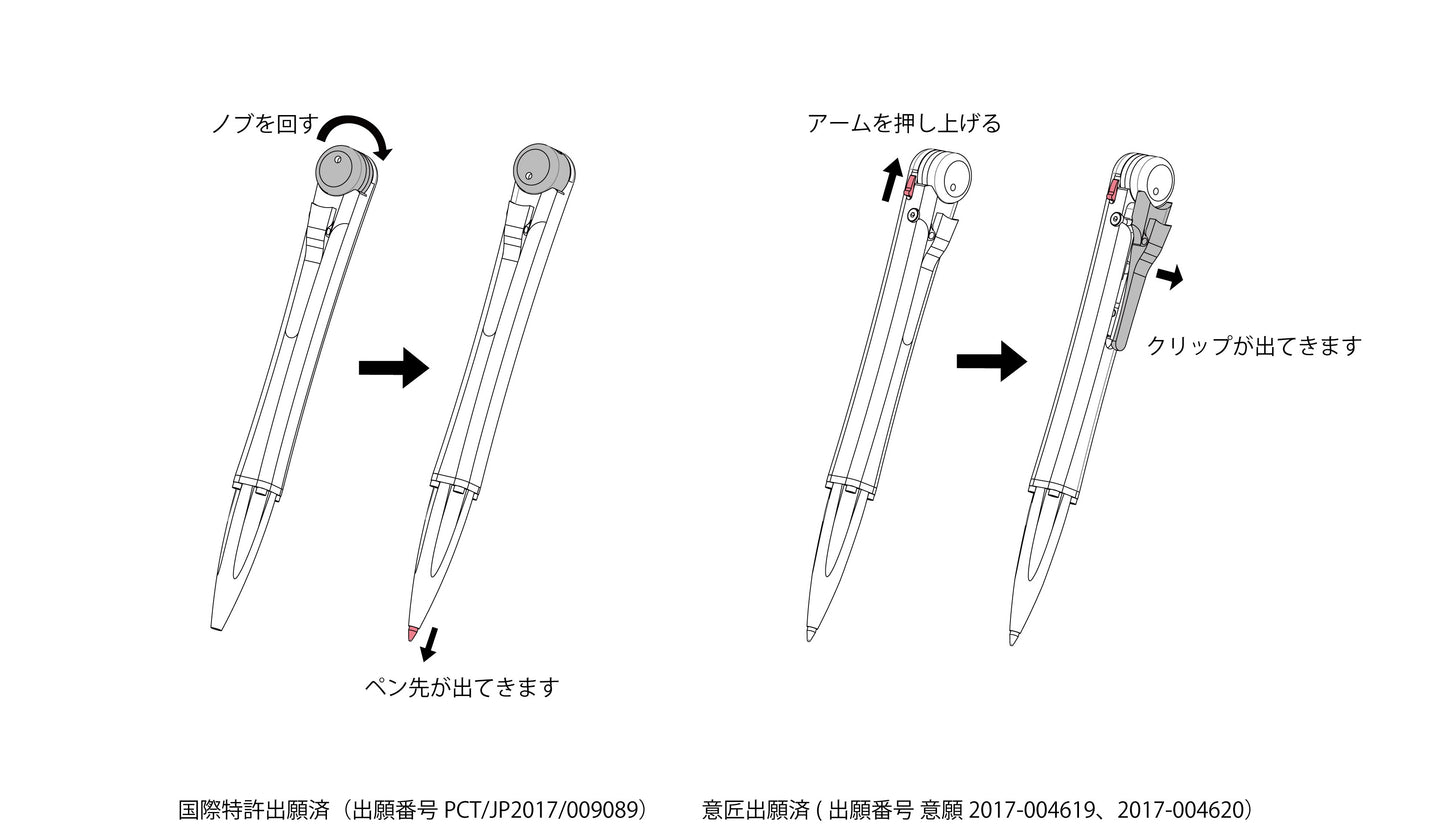 ノブを回す

ペン先が出てきます

アームを押し上げる

クリップが出てきます

国際特許出願済（出願番号 PCT/JP2017/009089）

意匠出願済 ( 出願番号 意願 2017-004619、2017-004620）